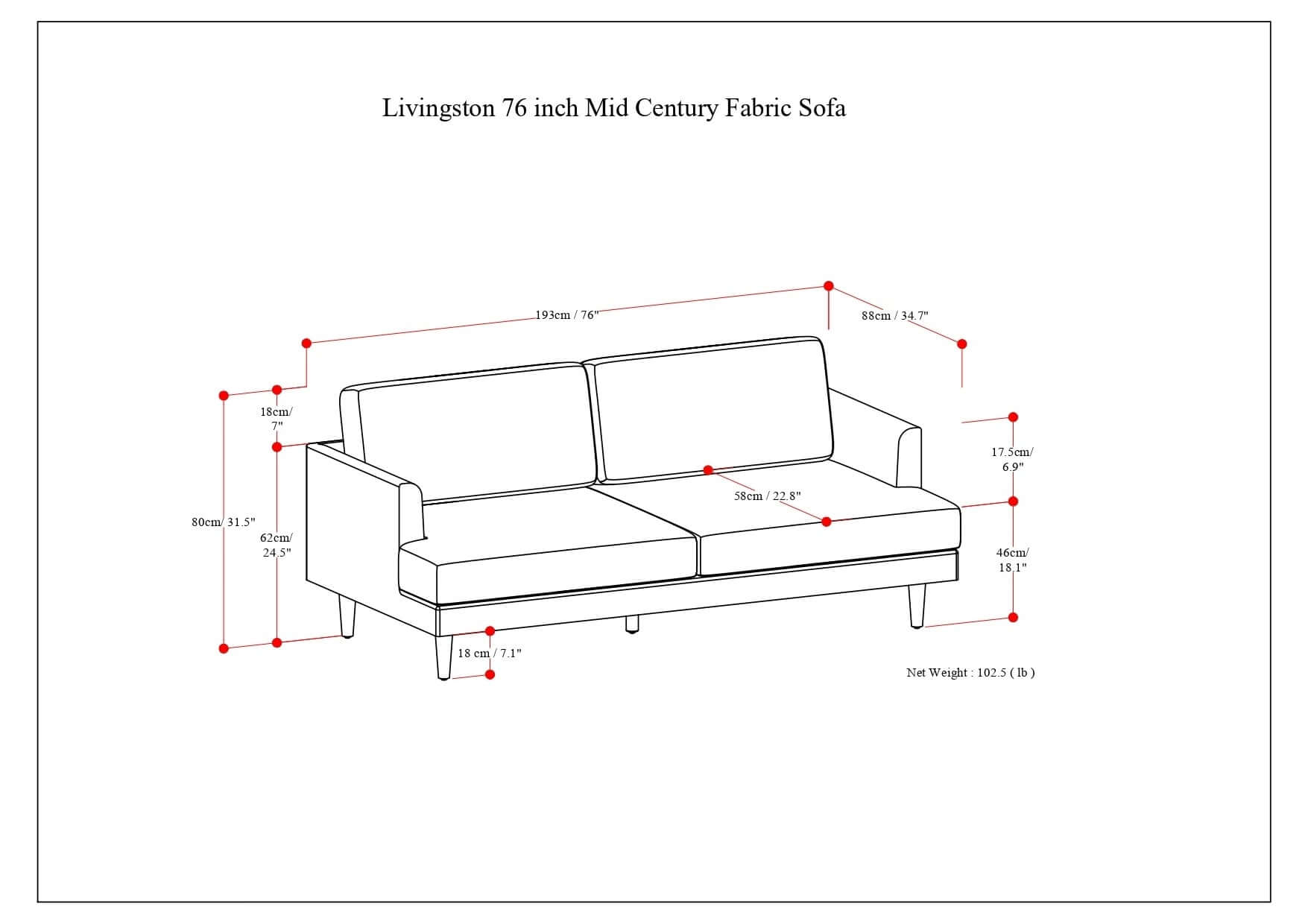 Livingston 76 inch Mid Century Fabric Sofa

193cm / 76"

88cm / 34.7"

18cm/ 7"

17.5cm/ 6.9"

58cm / 22.8"

80cm/ 31.5"

62cm/ 24.5"

46cm/ 18.1"

18 cm / 7.1"

Net Weight : 102.5 ( lb )